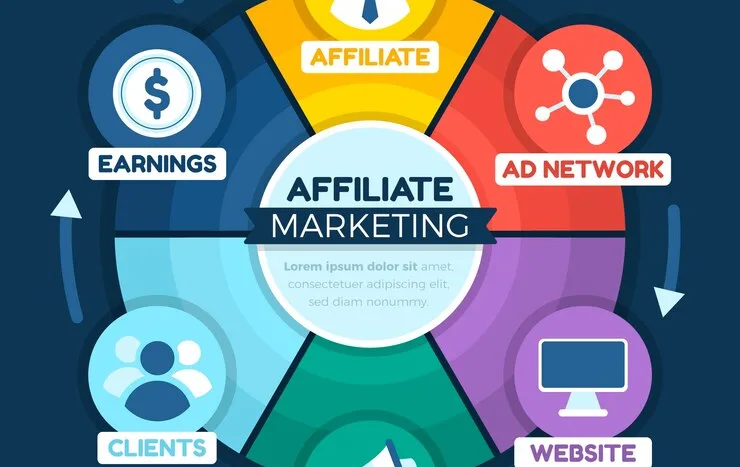 AFFILIATE

EARNINGS

AD NETWORK

AFFILIATE
MARKETING

Lorem ipsum dolor sit amet, consectetuer adipiscing elit, sed diam nonummy.

CLIENTS

WEBSITE